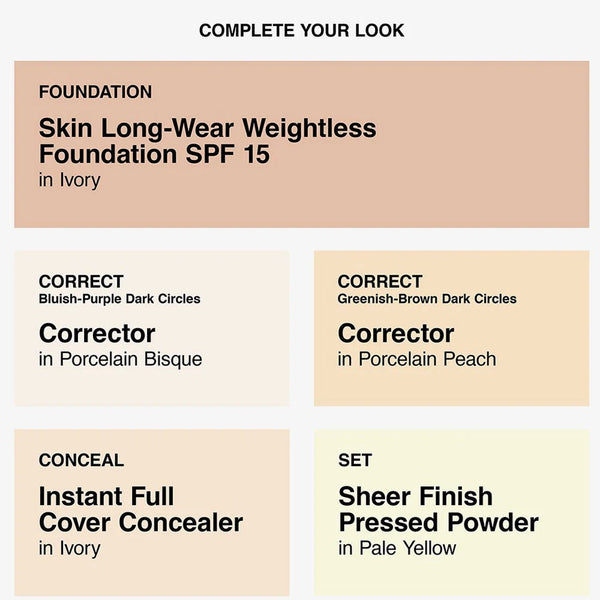 COMPLETE YOUR LOOK

FOUNDATION
Skin Long-Wear Weightless Foundation SPF 15
in Ivory

CORRECT
Bluish-Purple Dark Circles
Corrector
in Porcelain Bisque

CORRECT
Greenish-Brown Dark Circles
Corrector
in Porcelain Peach

CONCEAL
Instant Full Cover Concealer
in Ivory

SET
Sheer Finish Pressed Powder
in Pale Yellow